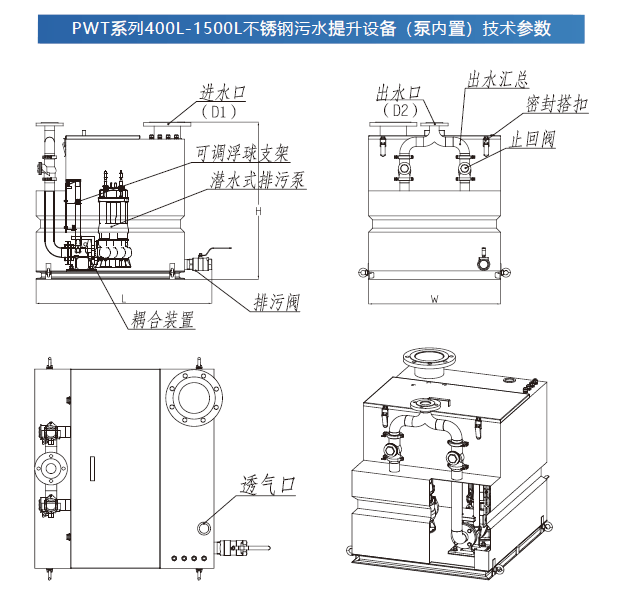 PWT系列400L-1500L不锈钢污水提升设备（泵内置）技术参数

进水口
（D1）
可调浮球支架
潜水式排污泵
H
L
排污阀
耦合装置

出水口
（D2）
出水汇总
密封搭扣
止回阀
W

透气口